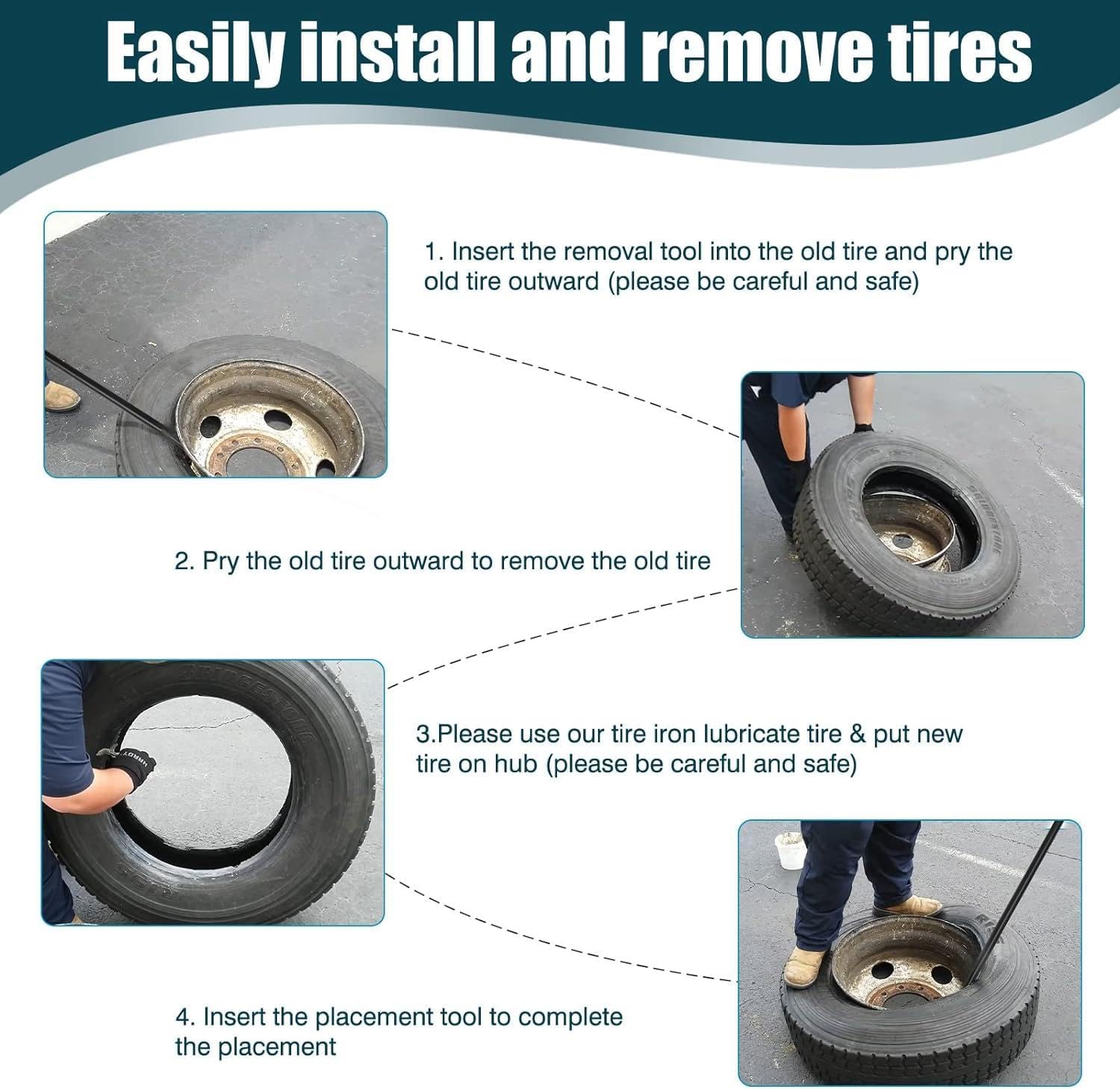 Easily install and remove tires

1. Insert the removal tool into the old tire and pry the old tire outward (please be careful and safe)

2. Pry the old tire outward to remove the old tire

3.Please use our tire iron lubricate tire & put new tire on hub (please be careful and safe)

4. Insert the placement tool to complete the placement